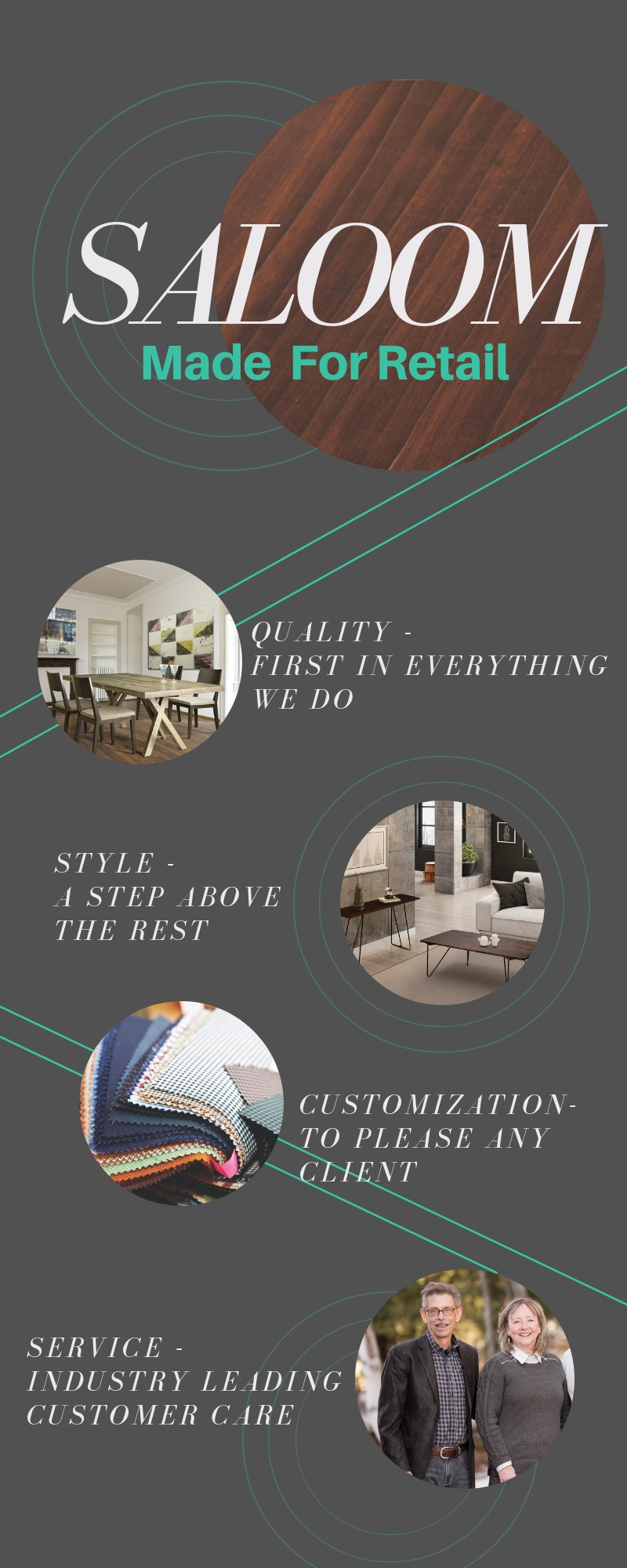 SALOOM
Made For Retail

QUALITY -
FIRST IN EVERYTHING
WE DO

STYLE -
A STEP ABOVE
THE REST

CUSTOMIZATION-
TO PLEASE ANY
CLIENT

SERVICE -
INDUSTRY LEADING
CUSTOMER CARE